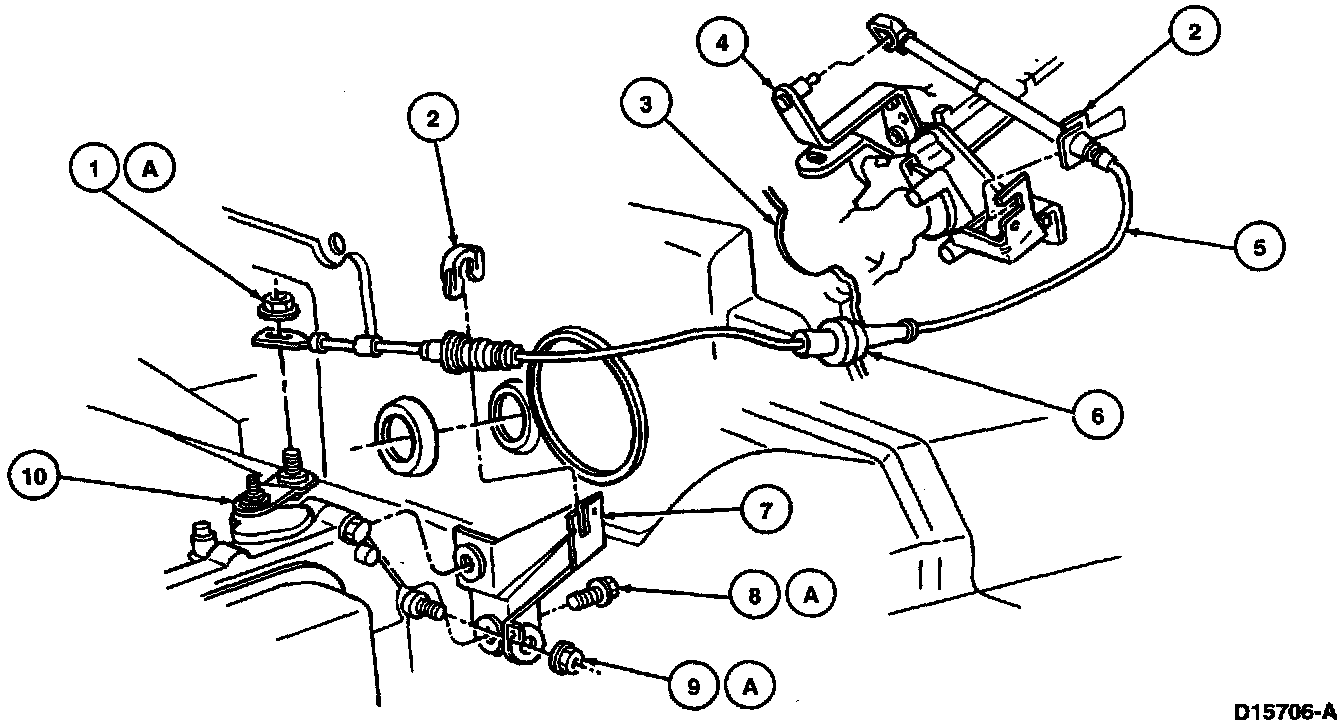 4
2
3
2
1
A
5
6
10
7
8
A
9
A
D15706-A