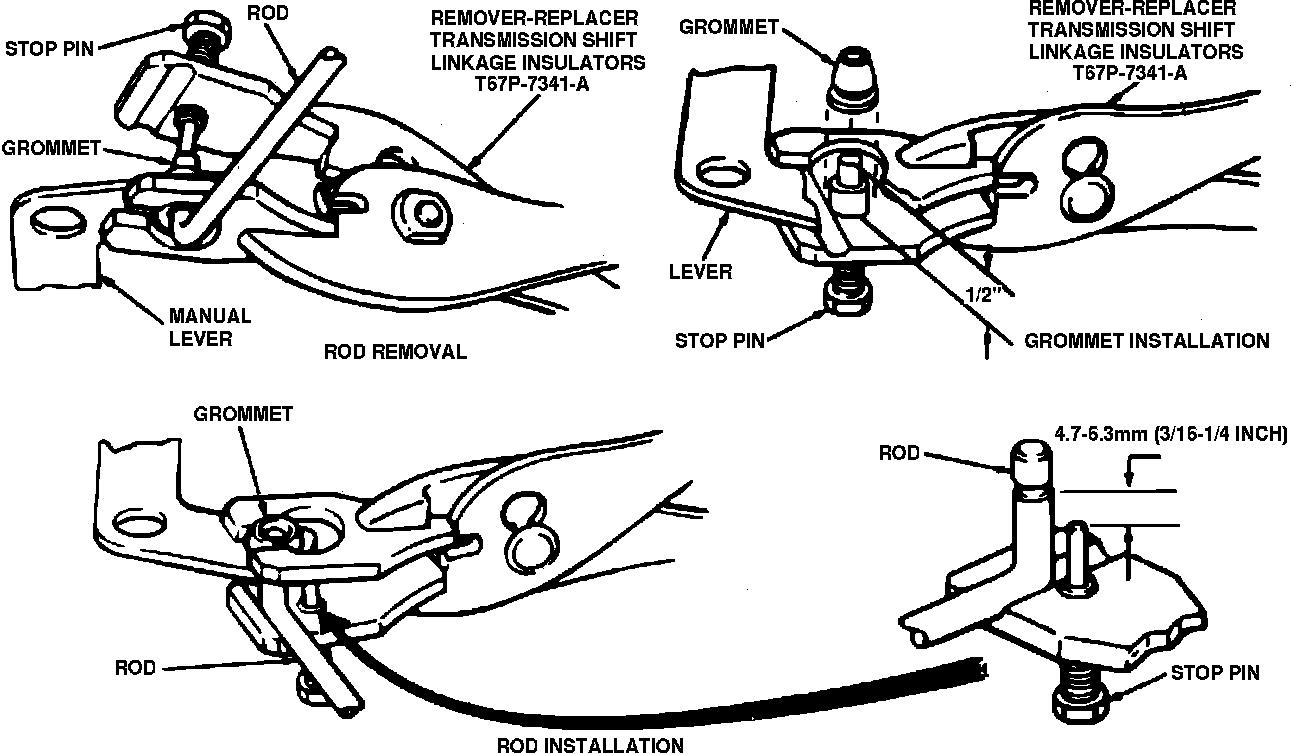 STOP PIN

ROD

REMOVER-REPLACER TRANSMISSION SHIFT LINKAGE INSULATORS T67P-7341-A

GROMMET

MANUAL LEVER

ROD REMOVAL

GROMMET

REMOVER-REPLACER TRANSMISSION SHIFT LINKAGE INSULATORS T67P-7341-A

LEVER

1/2"

STOP PIN

GROMMET INSTALLATION

GROMMET

ROD

ROD INSTALLATION

ROD

4.7-6.3mm (3/16-1/4 INCH)

STOP PIN