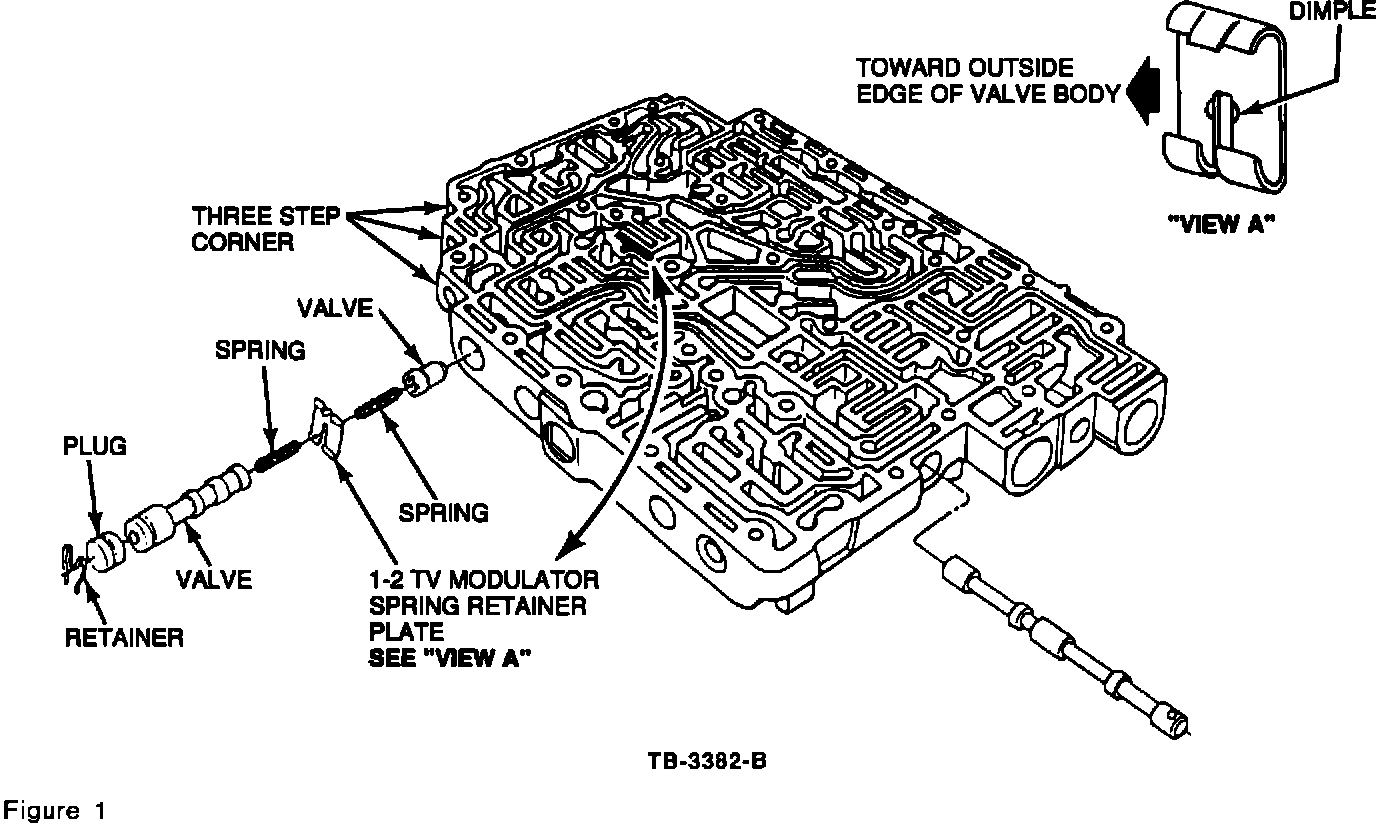 DIMPLE

TOWARD OUTSIDE EDGE OF VALVE BODY

"VIEW A"

THREE STEP CORNER

VALVE

SPRING

PLUG

SPRING

VALVE

RETAINER

1-2 TV MODULATOR SPRING RETAINER PLATE
SEE "VIEW A"

TB-3382-B

Figure 1