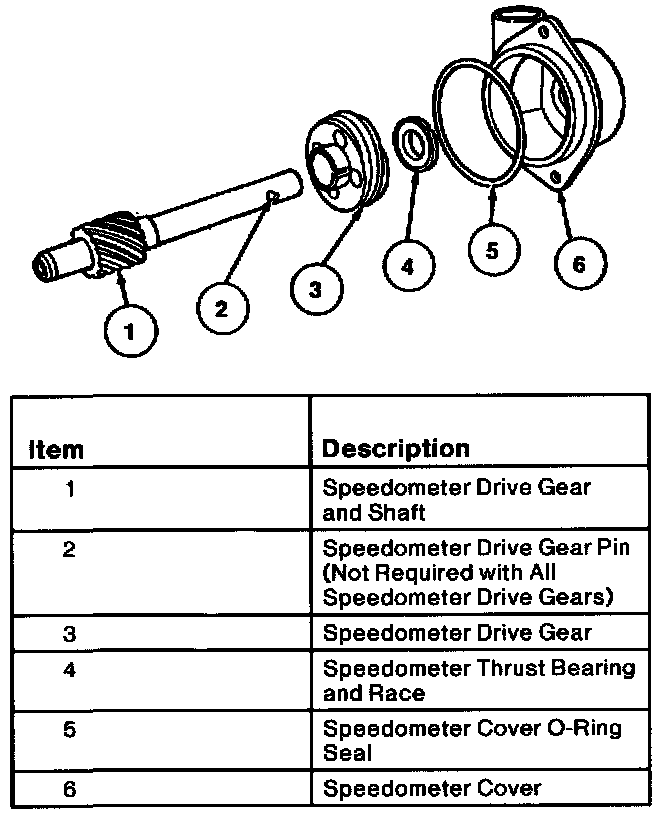 1
2
3
4
5
6

| Item | Description |
|---|---|
| 1 | Speedometer Drive Gear and Shaft |
| 2 | Speedometer Drive Gear Pin (Not Required with All Speedometer Drive Gears) |
| 3 | Speedometer Drive Gear |
| 4 | Speedometer Thrust Bearing and Race |
| 5 | Speedometer Cover O-Ring Seal |
| 6 | Speedometer Cover |