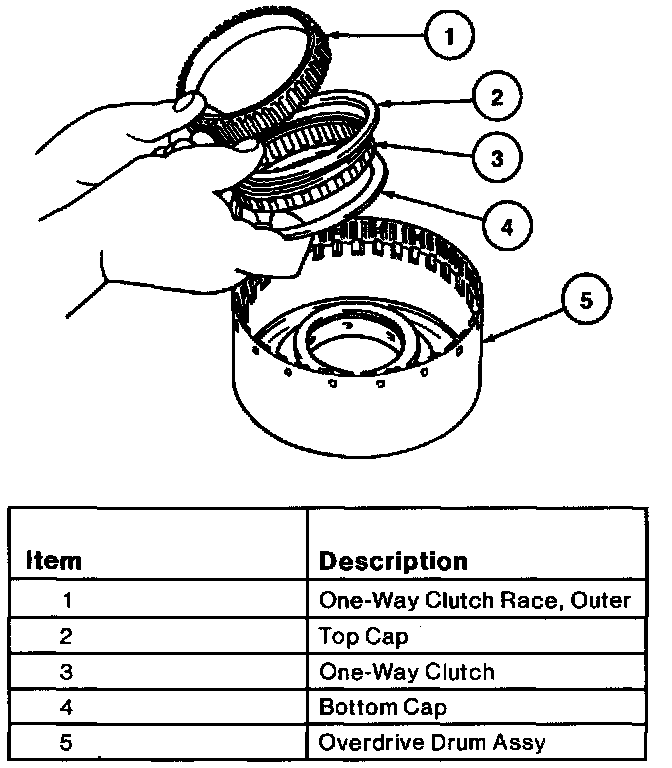 1

2

3

4

5

| Item | Description |
|---|---|
| 1 | One-Way Clutch Race, Outer |
| 2 | Top Cap |
| 3 | One-Way Clutch |
| 4 | Bottom Cap |
| 5 | Overdrive Drum Assy |