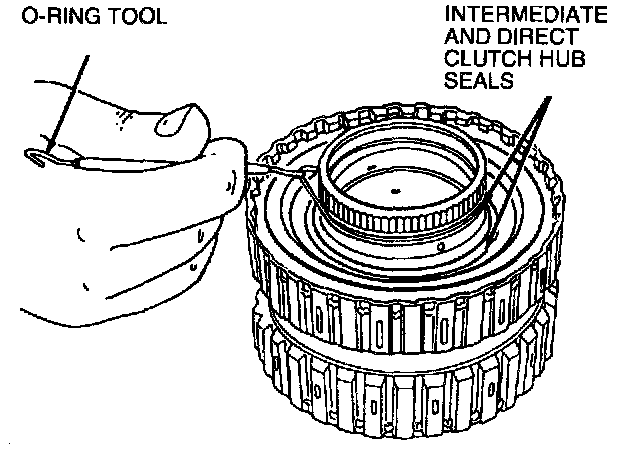 O-RING TOOL

INTERMEDIATE AND DIRECT CLUTCH HUB SEALS