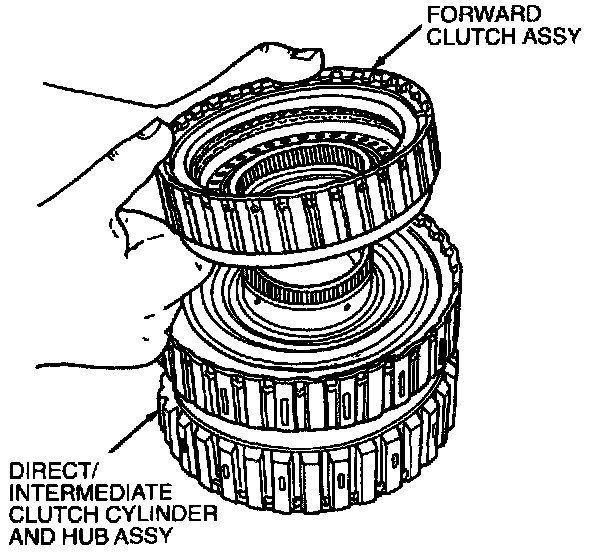 FORWARD CLUTCH ASSY

DIRECT/ INTERMEDIATE CLUTCH CYLINDER AND HUB ASSY