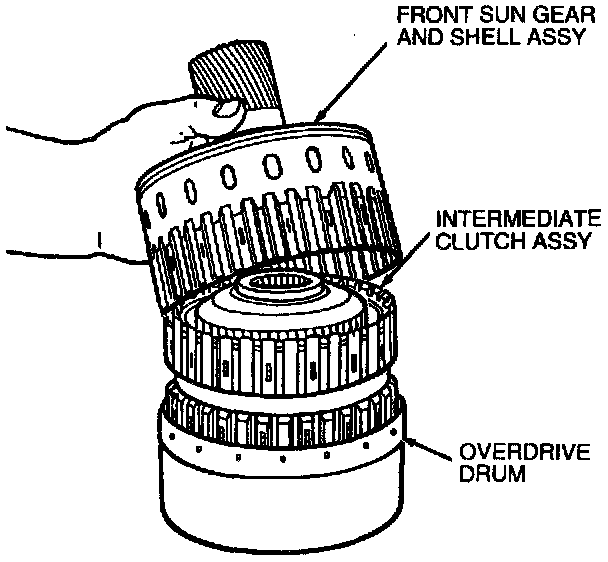 FRONT SUN GEAR AND SHELL ASSY

INTERMEDIATE CLUTCH ASSY

OVERDRIVE DRUM