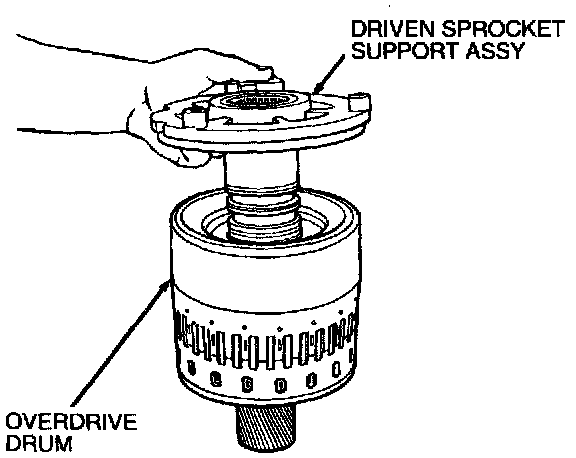 DRIVEN SPROCKET SUPPORT ASSY

OVERDRIVE DRUM