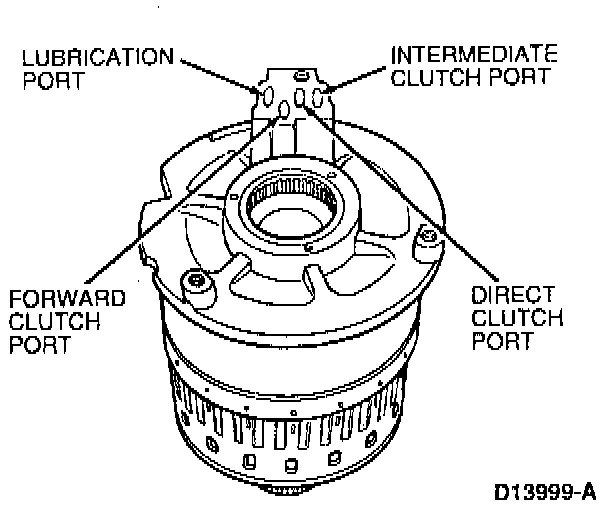 LUBRICATION PORT

INTERMEDIATE CLUTCH PORT

FORWARD CLUTCH PORT

DIRECT CLUTCH PORT

D13999-A