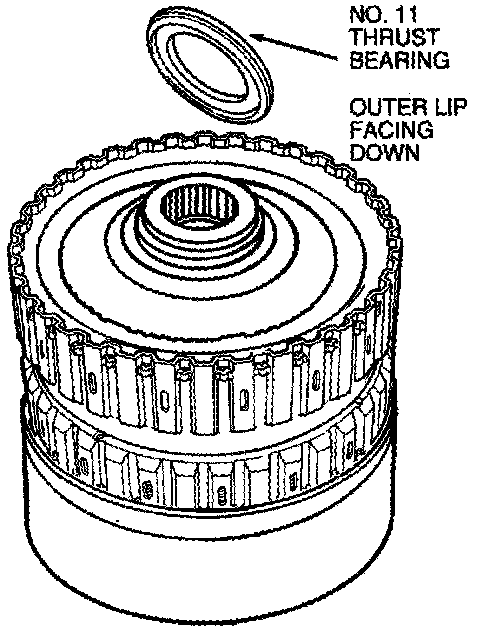 NO. 11
THRUST
BEARING

OUTER LIP
FACING
DOWN