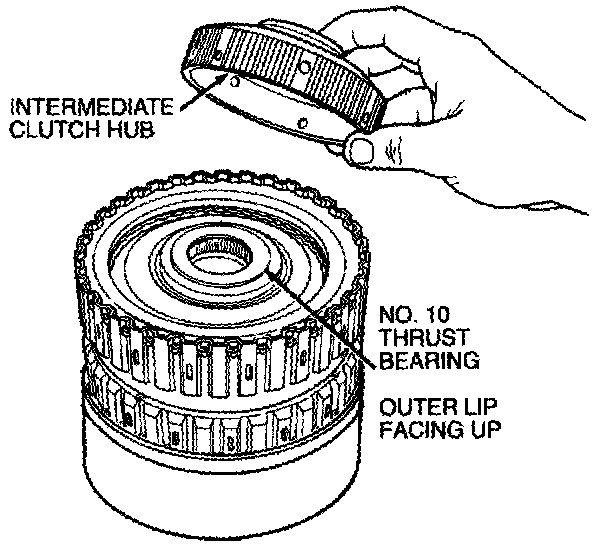 INTERMEDIATE CLUTCH HUB

NO. 10 THRUST BEARING

OUTER LIP FACING UP