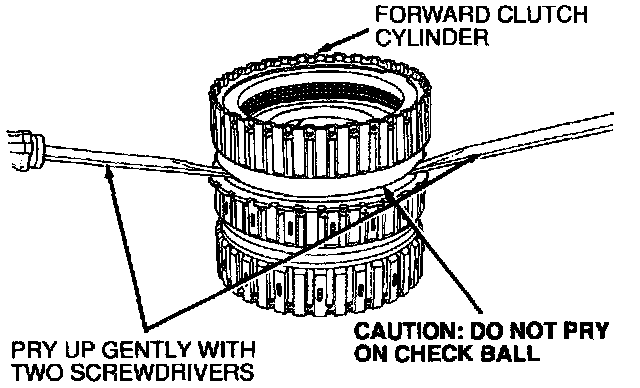 FORWARD CLUTCH CYLINDER

PRY UP GENTLY WITH TWO SCREWDRIVERS

CAUTION: DO NOT PRY ON CHECK BALL