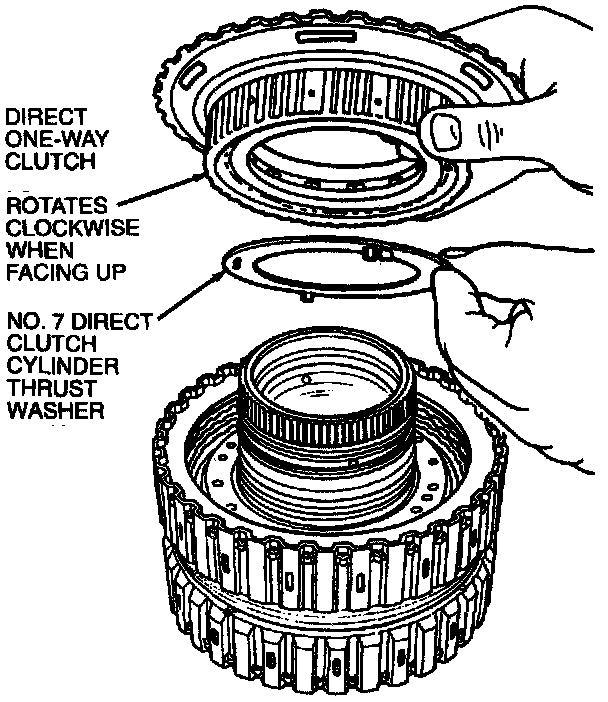 DIRECT ONE-WAY CLUTCH

ROTATES CLOCKWISE WHEN FACING UP

NO. 7 DIRECT CLUTCH CYLINDER THRUST WASHER