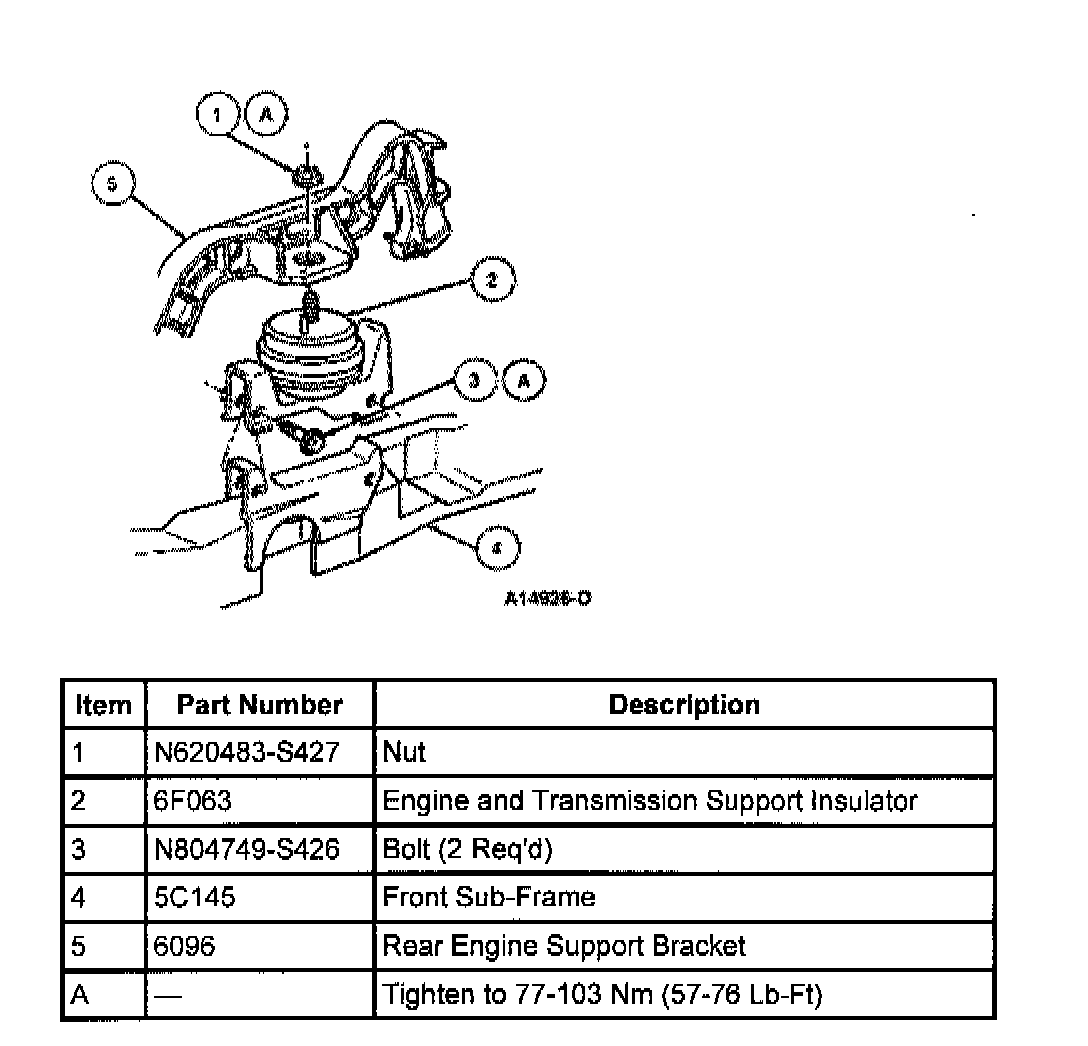 1 A
5
2
3 A
4
A14926-D

| Item | Part Number | Description |
|---|---|---|
| 1 | N620483-S427 | Nut |
| 2 | 6F063 | Engine and Transmission Support Insulator |
| 3 | N804749-S426 | Bolt (2 Req'd) |
| 4 | 5C145 | Front Sub-Frame |
| 5 | 6096 | Rear Engine Support Bracket |
| A | — | Tighten to 77-103 Nm (57-76 Lb-Ft) |