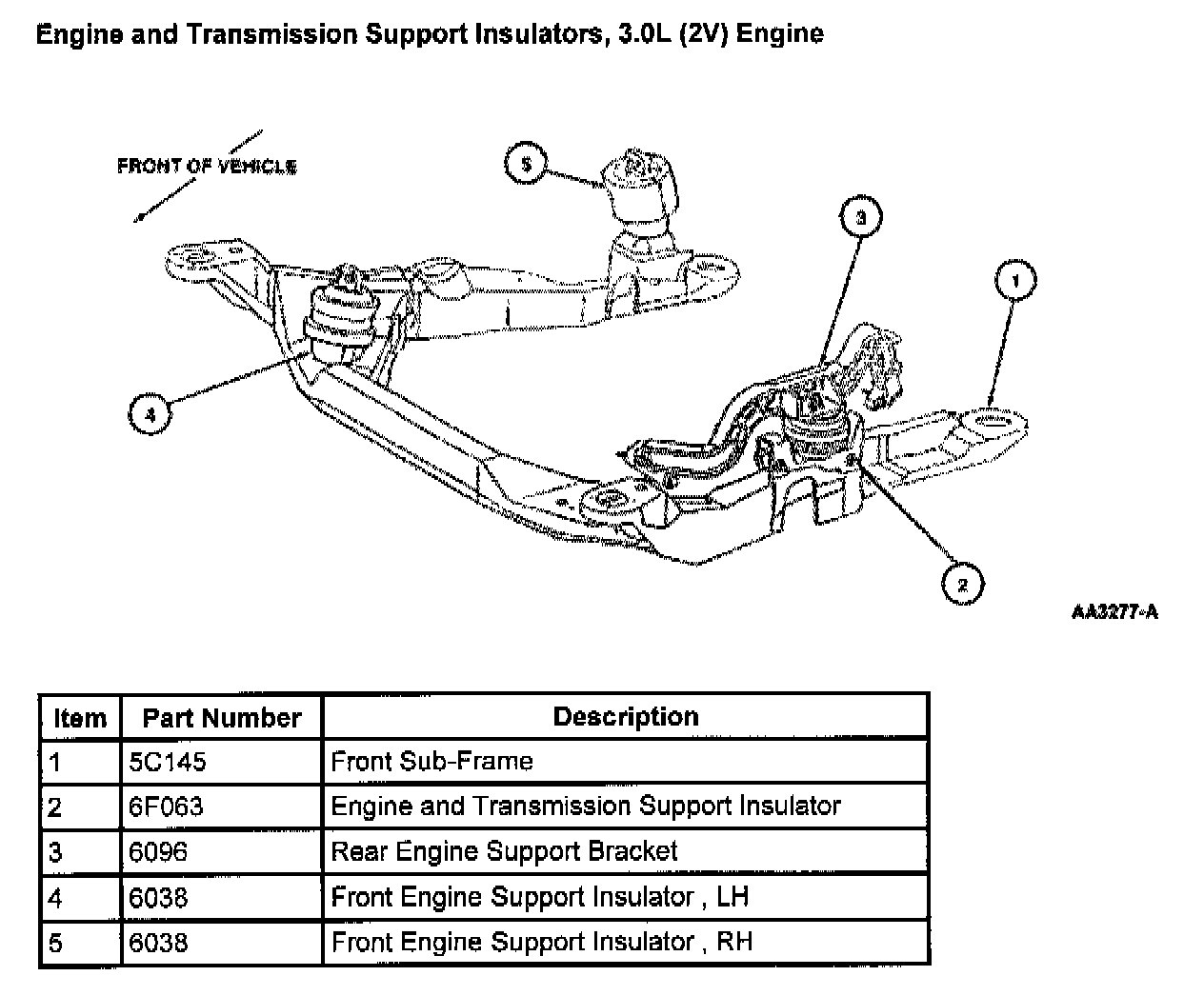 Engine and Transmission Support Insulators, 3.0L (2V) Engine

FRONT OF VEHICLE

5

3

1

4

2

AA3277-A

| Item | Part Number | Description |
|---|---|---|
| 1 | 5C145 | Front Sub-Frame |
| 2 | 6F063 | Engine and Transmission Support Insulator |
| 3 | 6096 | Rear Engine Support Bracket |
| 4 | 6038 | Front Engine Support Insulator , LH |
| 5 | 6038 | Front Engine Support Insulator , RH |