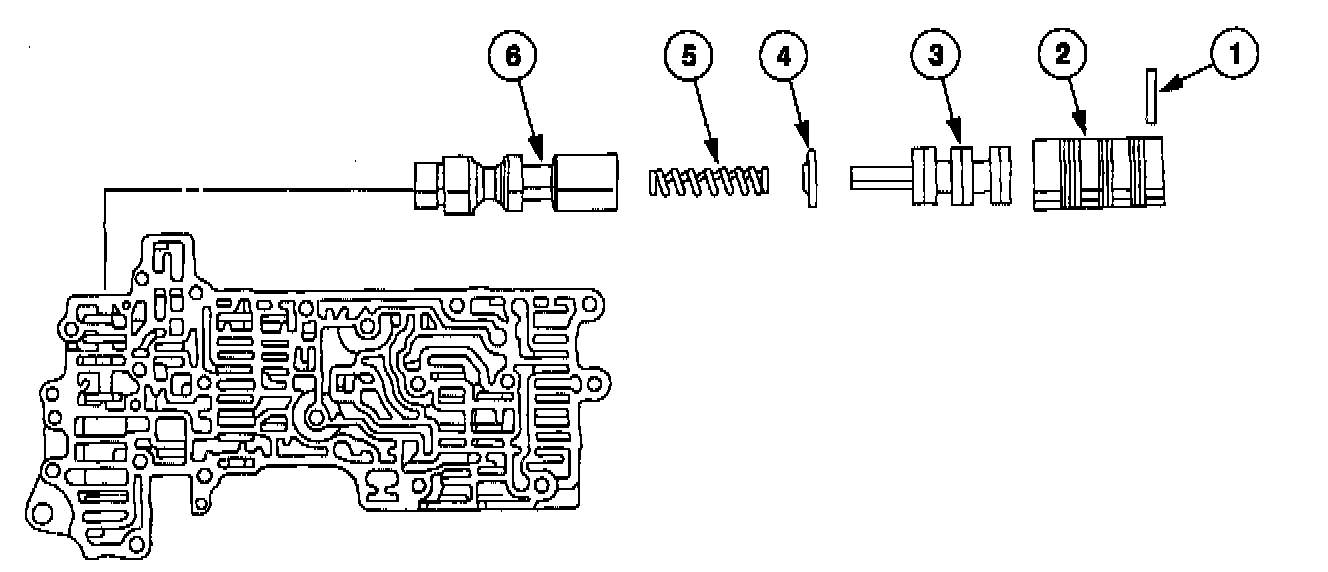 6
5
4
3
2
1