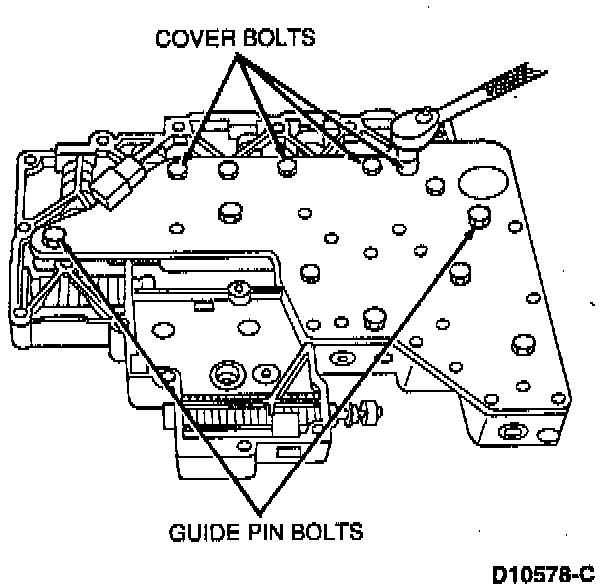 COVER BOLTS

GUIDE PIN BOLTS

D10578-C