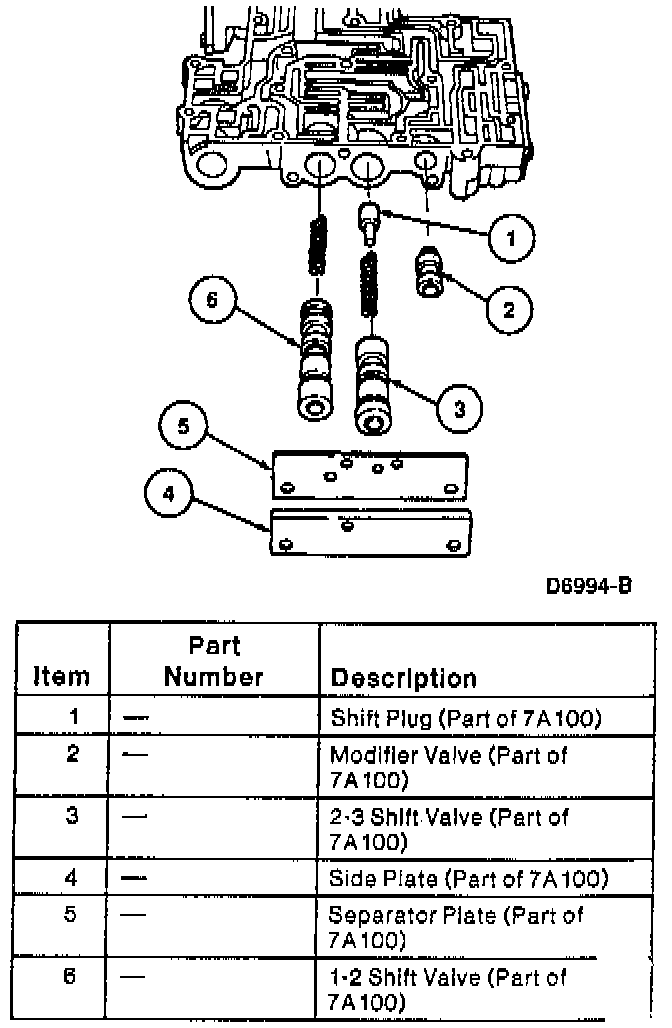 1

2

6

3

5

4

D6994-B

| Item | Part Number | Description |
|---|---|---|
| 1 | — | Shift Plug (Part of 7A100) |
| 2 | — | Modifier Valve (Part of 7A100) |
| 3 | — | 2-3 Shift Valve (Part of 7A100) |
| 4 | — | Side Plate (Part of 7A100) |
| 5 | — | Separator Plate (Part of 7A100) |
| 6 | — | 1-2 Shift Valve (Part of 7A100) |