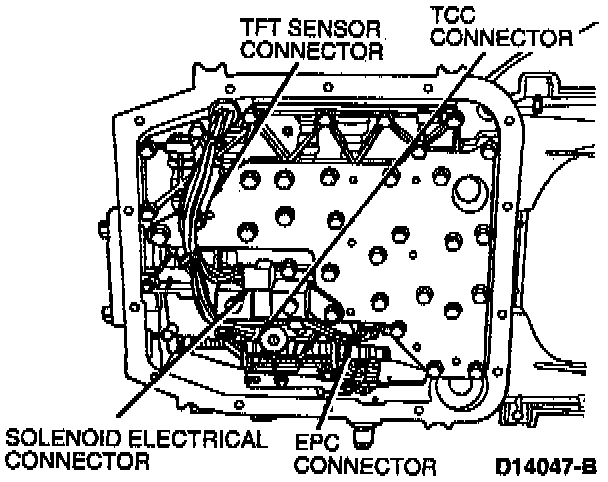 TFT SENSOR CONNECTOR

TCC CONNECTOR

SOLENOID ELECTRICAL CONNECTOR

EPC CONNECTOR

D14047-B