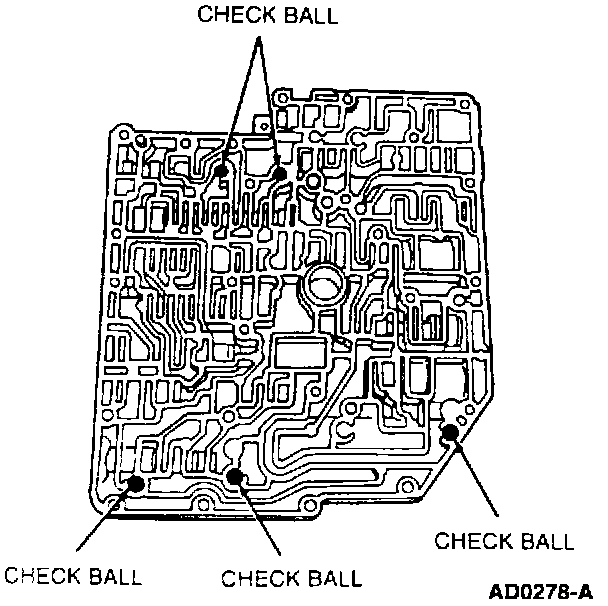 CHECK BALL

CHECK BALL

CHECK BALL

CHECK BALL

AD0278-A