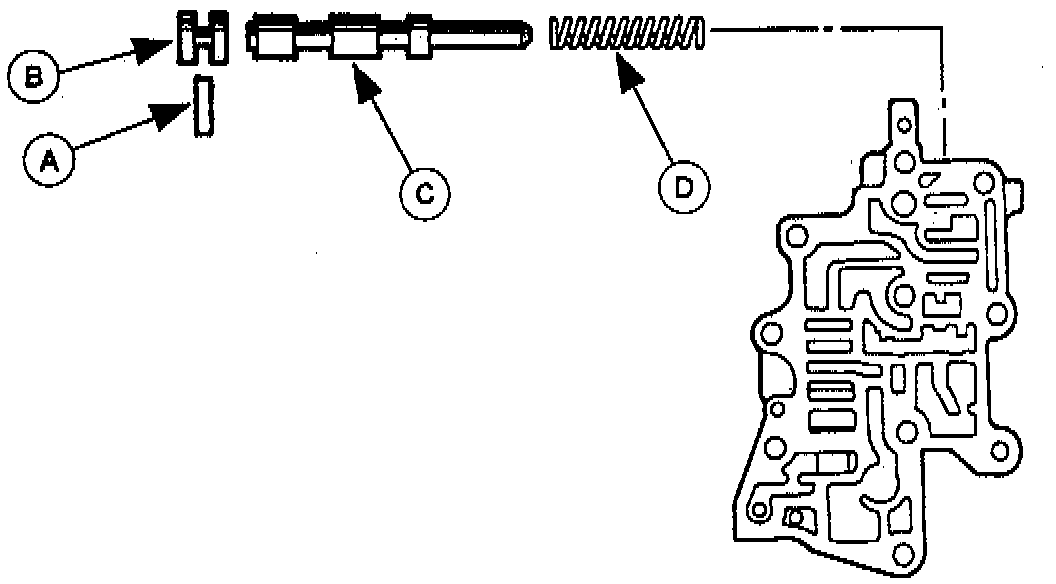 B
A
C
D