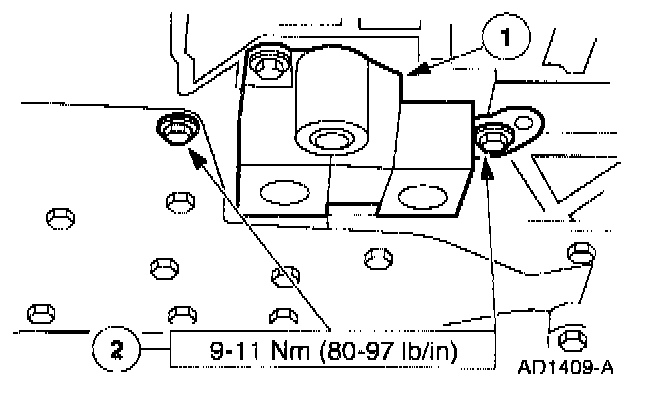 1

2

9-11 Nm (80-97 lb/in)

AD1409-A