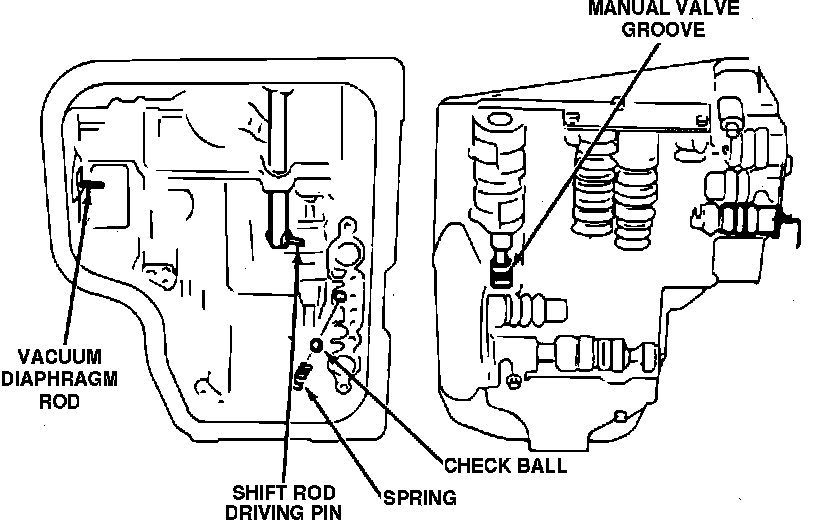 MANUAL VALVE GROOVE

VACUUM DIAPHRAGM ROD

CHECK BALL

SHIFT ROD DRIVING PIN

SPRING