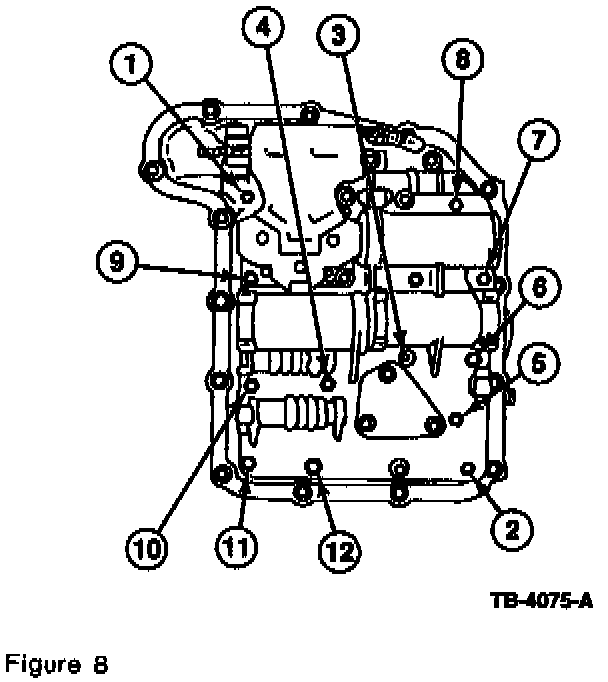 4
3
1
8
7
9
6
5
10
11
12
2

TB-4075-A

Figure 8