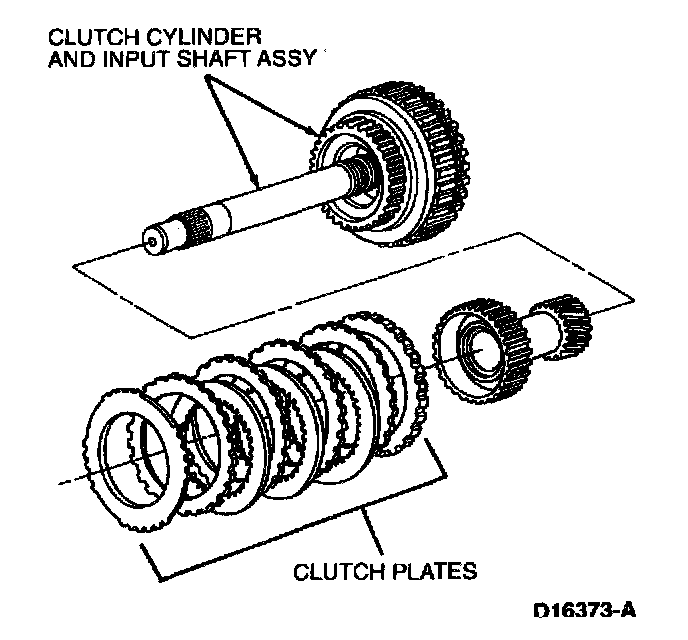 CLUTCH CYLINDER
AND INPUT SHAFT ASSY

CLUTCH PLATES

D16373-A