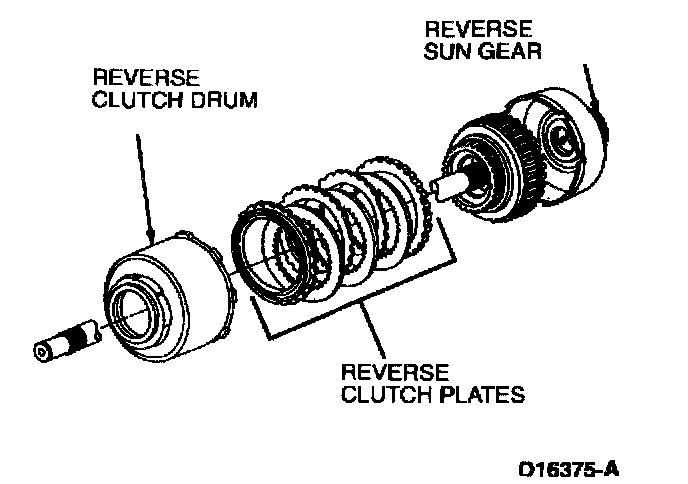 REVERSE SUN GEAR

REVERSE CLUTCH DRUM

REVERSE CLUTCH PLATES

D16375-A