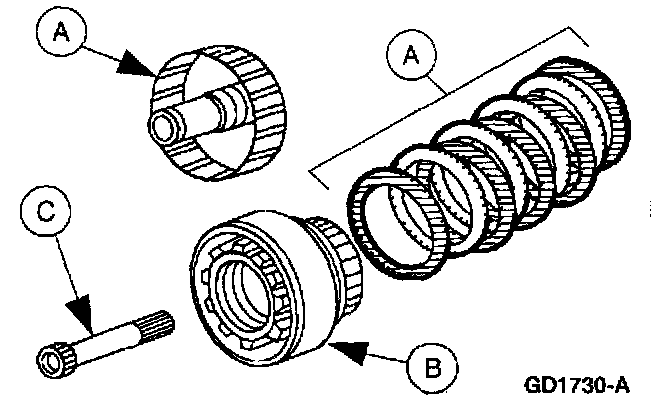 A

A

C

B

GD1730-A