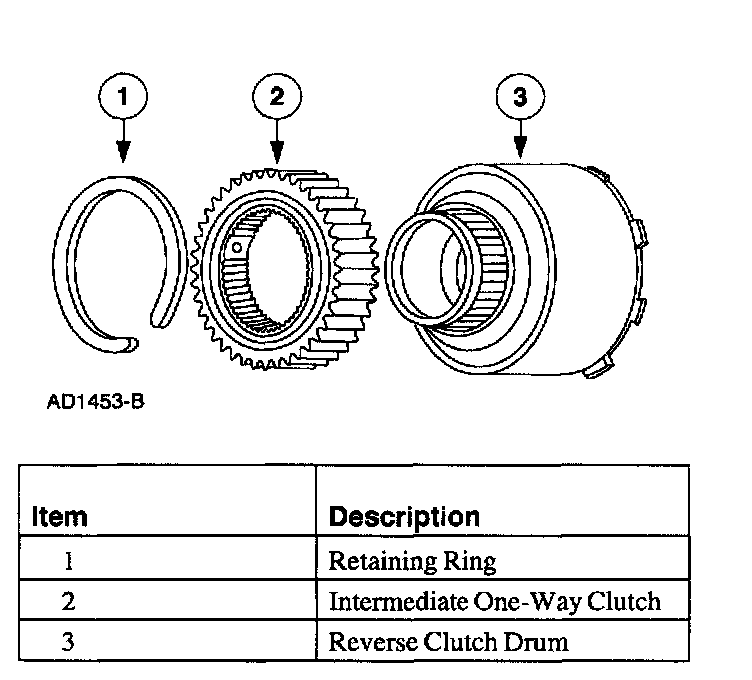 1
2
3

AD1453-B

| Item | Description |
|---|---|
| 1 | Retaining Ring |
| 2 | Intermediate One-Way Clutch |
| 3 | Reverse Clutch Drum |