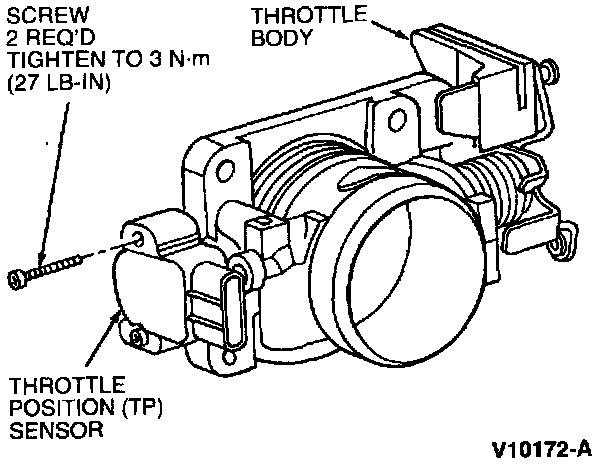 SCREW
2 REQ'D
TIGHTEN TO 3 N·m
(27 LB-IN)

THROTTLE
BODY

THROTTLE
POSITION (TP)
SENSOR

V10172-A