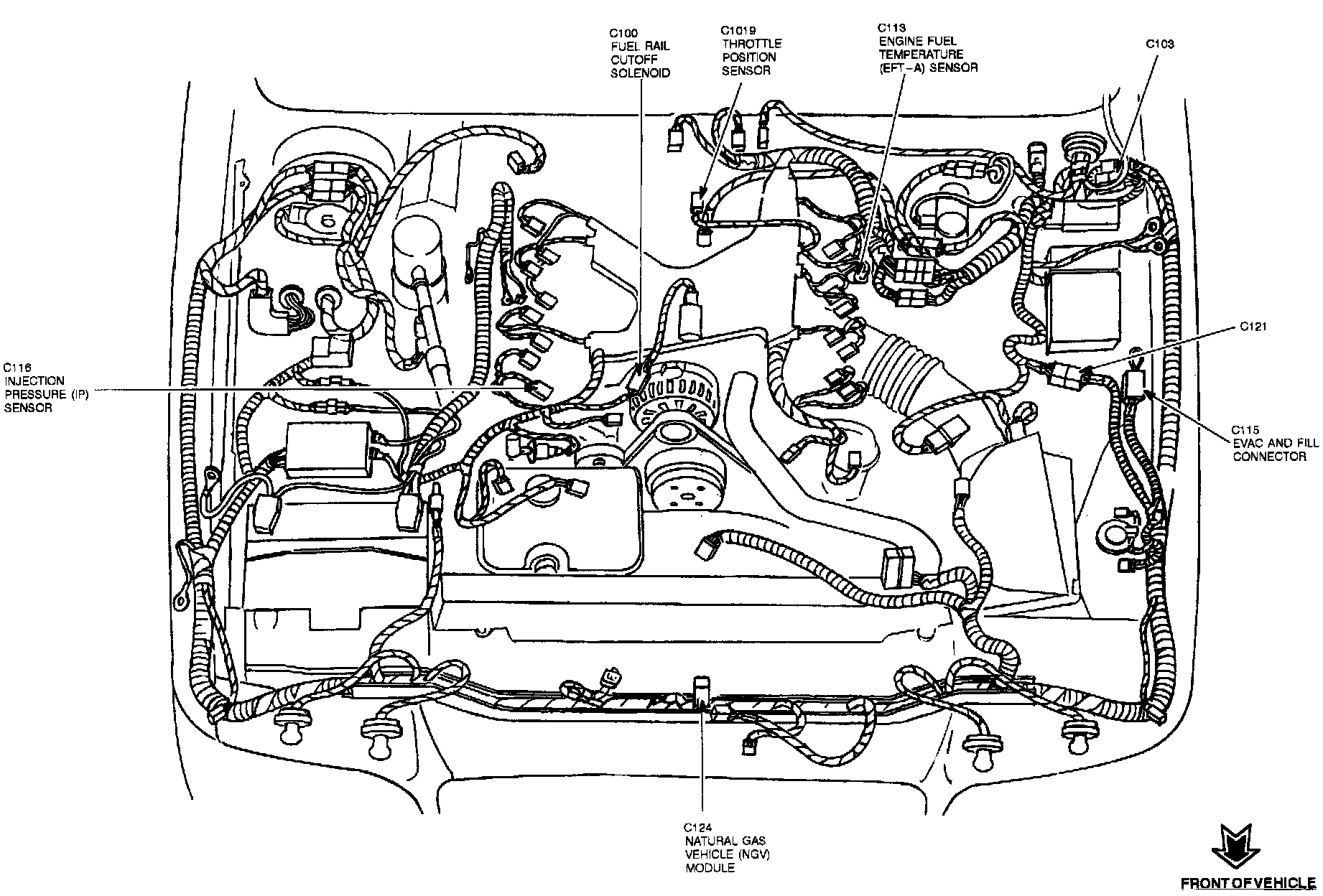 C100
FUEL RAIL
CUTOFF
SOLENOID

C1019
THROTTLE
POSITION
SENSOR

C113
ENGINE FUEL
TEMPERATURE
(EFT-A) SENSOR

C103

C116
INJECTION
PRESSURE (IP)
SENSOR

C121

C115
EVAC AND FILL
CONNECTOR

C124
NATURAL GAS
VEHICLE (NGV)
MODULE

FRONT OF VEHICLE