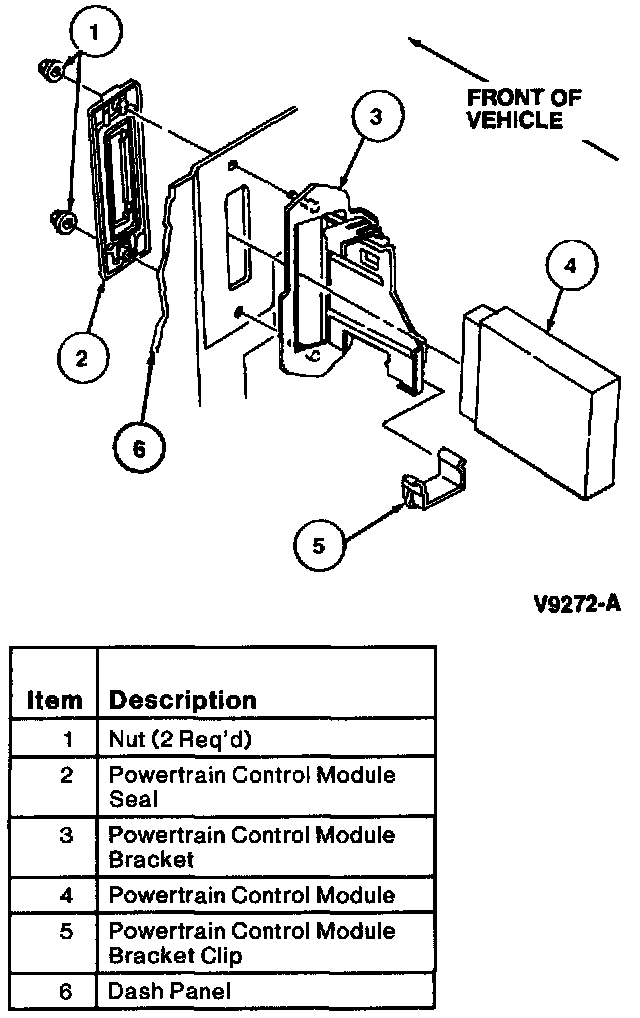 1

FRONT OF VEHICLE

3

4

2

6

5

V9272-A

| Item | Description |
|---|---|
| 1 | Nut (2 Req'd) |
| 2 | Powertrain Control Module Seal |
| 3 | Powertrain Control Module Bracket |
| 4 | Powertrain Control Module |
| 5 | Powertrain Control Module Bracket Clip |
| 6 | Dash Panel |