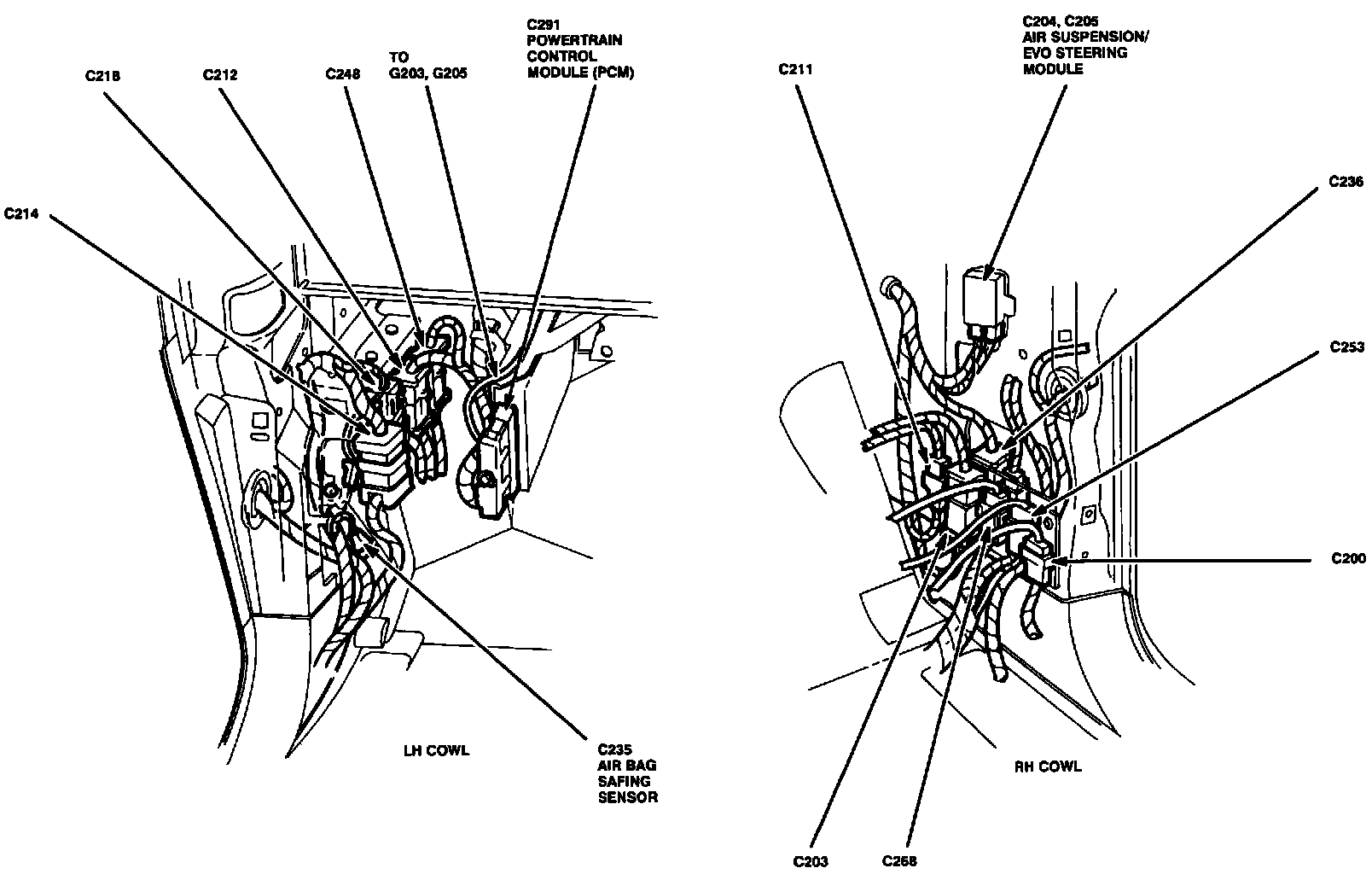 C218

C212

C248

TO
G203, G205

C291
POWERTRAIN
CONTROL
MODULE (PCM)

C214

LH COWL

C235
AIR BAG
SAFING
SENSOR

C211

C204, C205
AIR SUSPENSION/
EVO STEERING
MODULE

C236

C253

C200

RH COWL

C203

C268