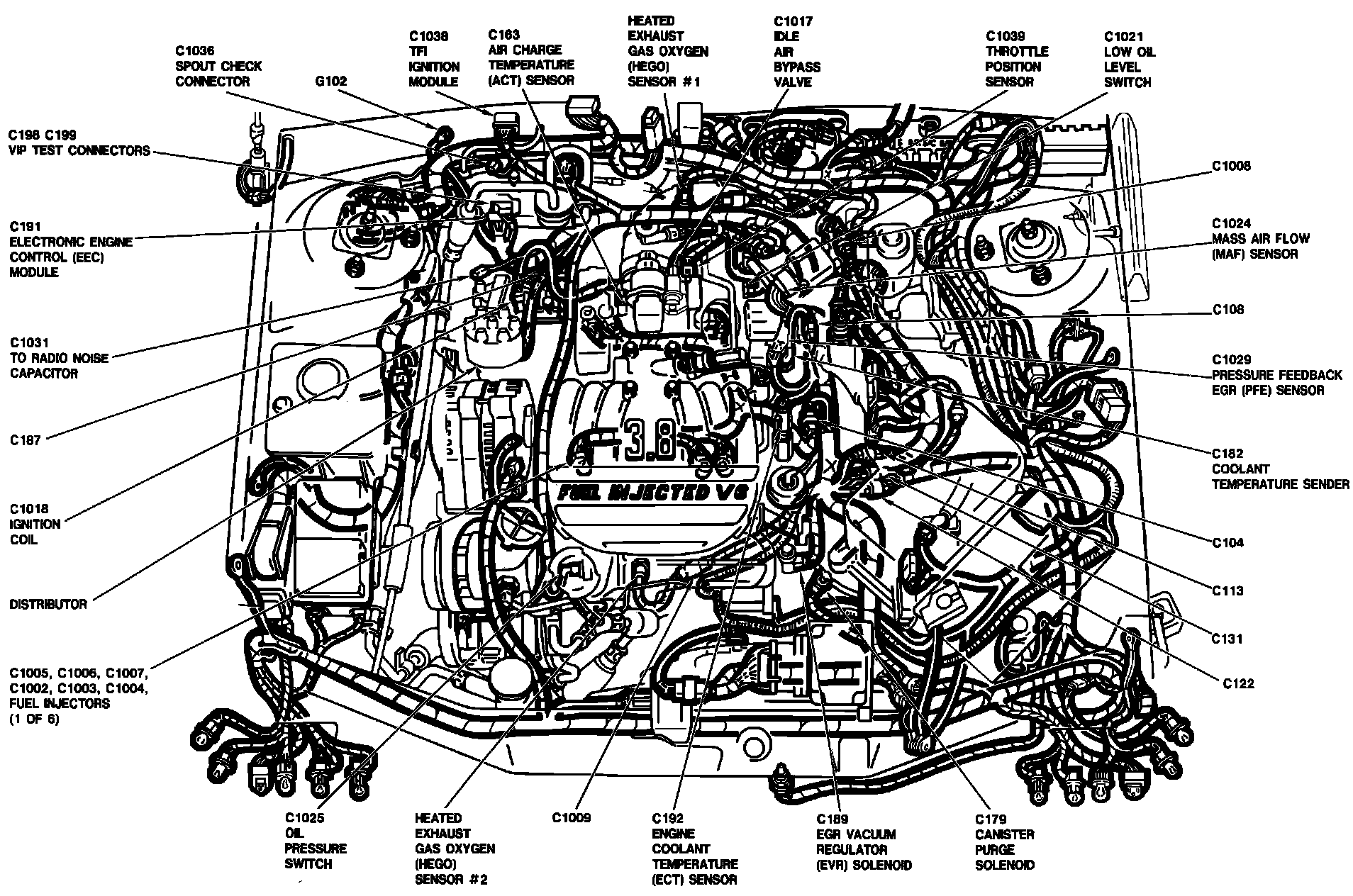 C1036
SPOUT CHECK
CONNECTOR

G102

C1038
TFI
IGNITION
MODULE

C163
AIR CHARGE
TEMPERATURE
(ACT) SENSOR

HEATED
EXHAUST
GAS OXYGEN
(HEGO)
SENSOR #1

C1017
IDLE
AIR
BYPASS
VALVE

C1039
THROTTLE
POSITION
SENSOR

C1021
LOW OIL
LEVEL
SWITCH

C198 C199
VIP TEST CONNECTORS

C191
ELECTRONIC ENGINE
CONTROL (EEC)
MODULE

C1031
TO RADIO NOISE
CAPACITOR

C187

C1018
IGNITION
COIL

DISTRIBUTOR

C1005, C1006, C1007,
C1002, C1003, C1004,
FUEL INJECTORS
(1 OF 6)

C1008

C1024
MASS AIR FLOW
(MAF) SENSOR

C108

C1029
PRESSURE FEEDBACK
EGR (PFE) SENSOR

C182
COOLANT
TEMPERATURE SENDER

C104

C113

C131

C122

3.8

FUEL INJECTED V6

C1025
OIL
PRESSURE
SWITCH

HEATED
EXHAUST
GAS OXYGEN
(HEGO)
SENSOR #2

C1009

C192
ENGINE
COOLANT
TEMPERATURE
(ECT) SENSOR

C189
EGR VACUUM
REGULATOR
(EVR) SOLENOID

C179
CANISTER
PURGE
SOLENOID