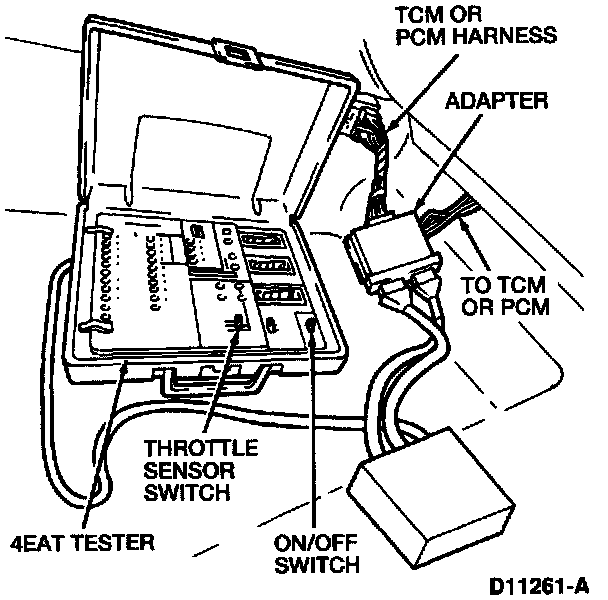 TCM OR PCM HARNESS

ADAPTER

TO TCM OR PCM

THROTTLE SENSOR SWITCH

4EAT TESTER

ON/OFF SWITCH

D11261-A