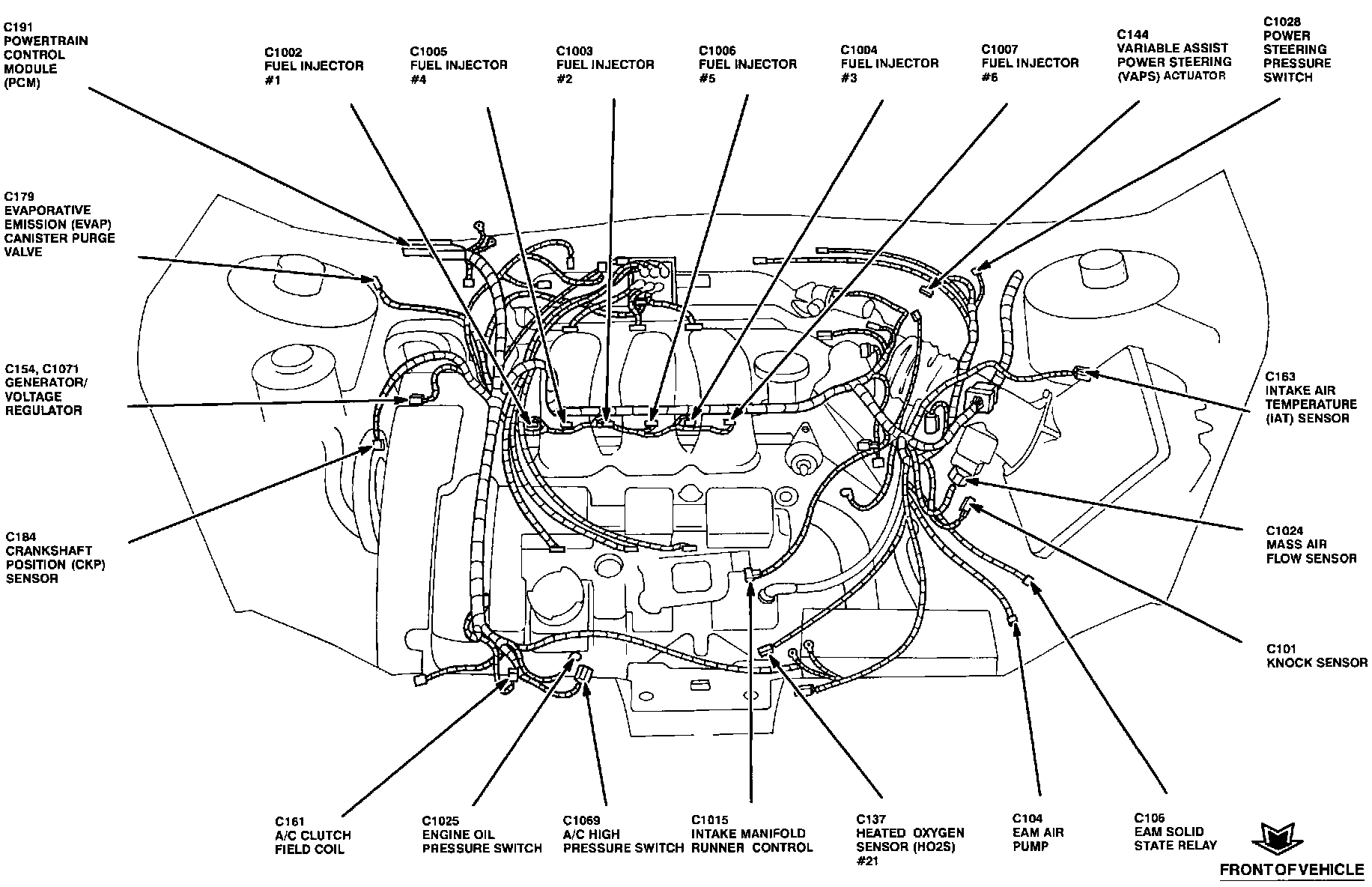 C191
POWERTRAIN CONTROL MODULE (PCM)

C1002
FUEL INJECTOR #1

C1005
FUEL INJECTOR #4

C1003
FUEL INJECTOR #2

C1006
FUEL INJECTOR #5

C1004
FUEL INJECTOR #3

C1007
FUEL INJECTOR #6

C144
VARIABLE ASSIST POWER STEERING (VAPS) ACTUATOR

C1028
POWER STEERING PRESSURE SWITCH

C179
EVAPORATIVE EMISSION (EVAP) CANISTER PURGE VALVE

C154, C1071
GENERATOR/ VOLTAGE REGULATOR

C184
CRANKSHAFT POSITION (CKP) SENSOR

C163
INTAKE AIR TEMPERATURE (IAT) SENSOR

C1024
MASS AIR FLOW SENSOR

C101
KNOCK SENSOR

C161
A/C CLUTCH FIELD COIL

C1025
ENGINE OIL PRESSURE SWITCH

C1069
A/C HIGH PRESSURE SWITCH

C1015
INTAKE MANIFOLD RUNNER CONTROL

C137
HEATED OXYGEN SENSOR (HO2S) #21

C104
EAM AIR PUMP

C106
EAM SOLID STATE RELAY

FRONT OF VEHICLE