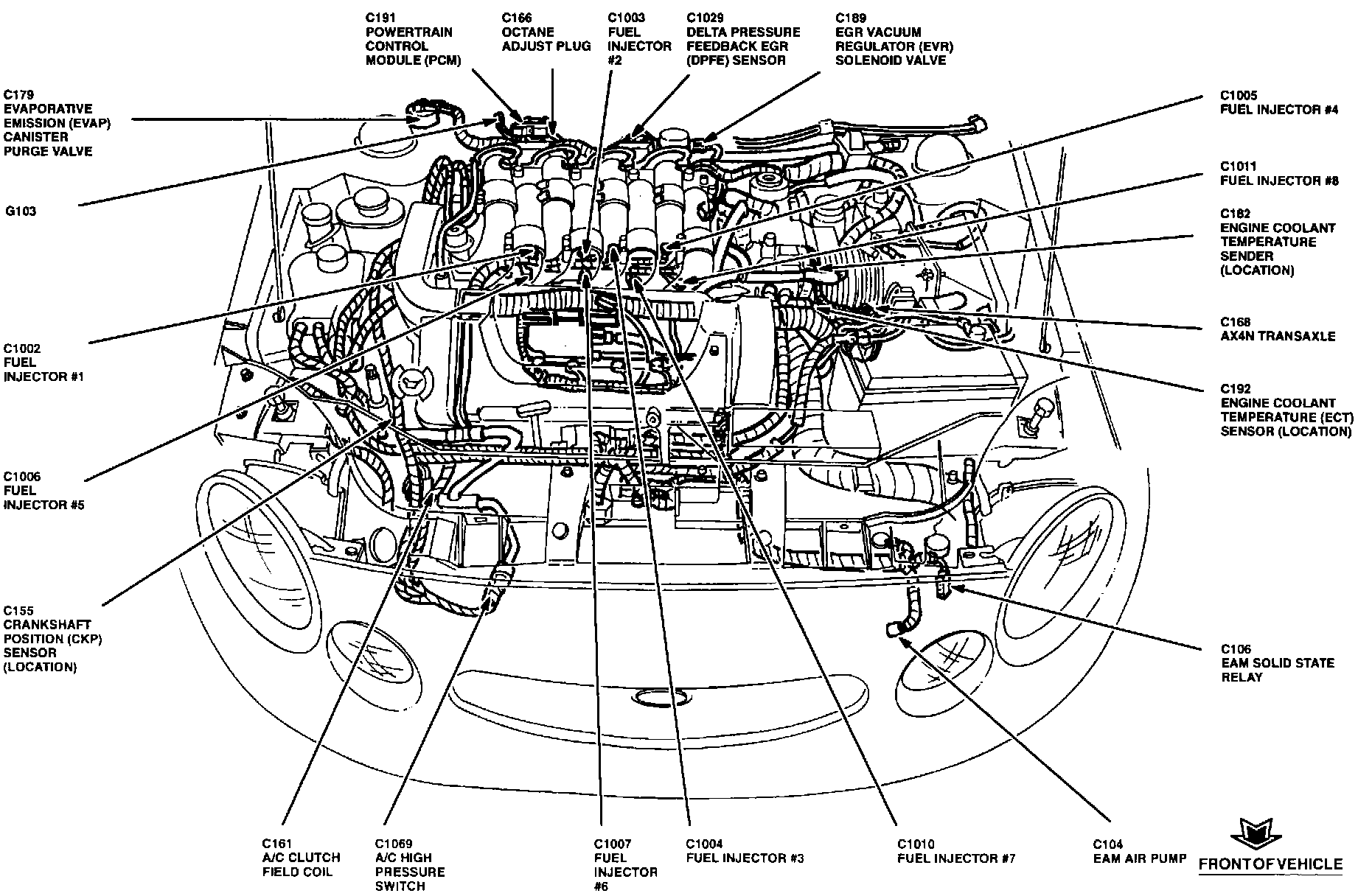 C191
POWERTRAIN
CONTROL
MODULE (PCM)

C166
OCTANE
ADJUST PLUG

C1003
FUEL
INJECTOR
#2

C1029
DELTA PRESSURE
FEEDBACK EGR
(DPFE) SENSOR

C189
EGR VACUUM
REGULATOR (EVR)
SOLENOID VALVE

C179
EVAPORATIVE
EMISSION (EVAP)
CANISTER
PURGE VALVE

G103

C1002
FUEL
INJECTOR #1

C1006
FUEL
INJECTOR #5

C155
CRANKSHAFT
POSITION (CKP)
SENSOR
(LOCATION)

C1005
FUEL INJECTOR #4

C1011
FUEL INJECTOR #8

C182
ENGINE COOLANT
TEMPERATURE
SENDER
(LOCATION)

C168
AX4N TRANSAXLE

C192
ENGINE COOLANT
TEMPERATURE (ECT)
SENSOR (LOCATION)

C106
EAM SOLID STATE
RELAY

C161
A/C CLUTCH
FIELD COIL

C1069
A/C HIGH
PRESSURE
SWITCH

C1007
FUEL
INJECTOR
#6

C1004
FUEL INJECTOR #3

C1010
FUEL INJECTOR #7

C104
EAM AIR PUMP

FRONT OF VEHICLE