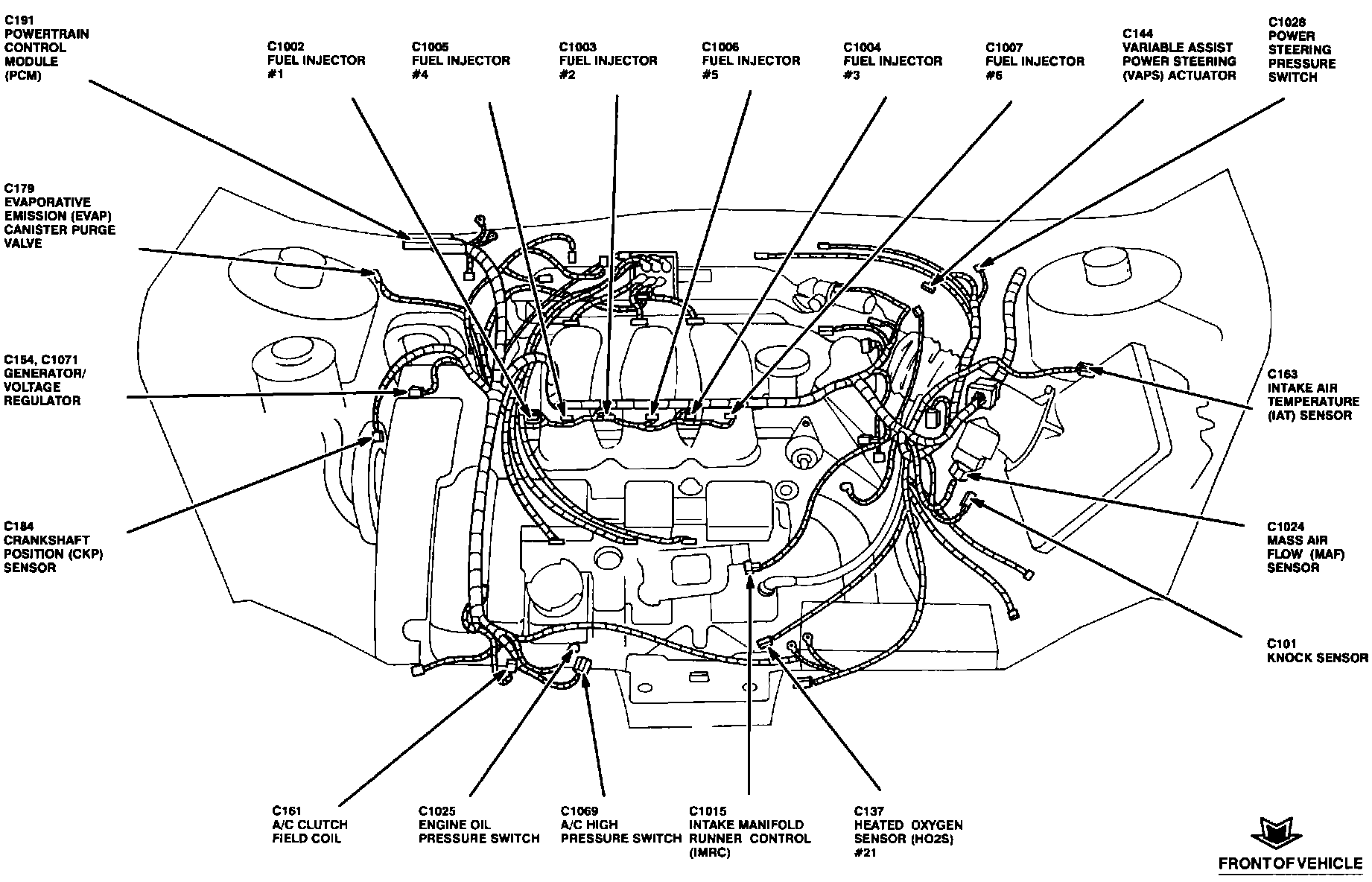 C191
POWERTRAIN
CONTROL
MODULE
(PCM)

C1002
FUEL INJECTOR
#1

C1005
FUEL INJECTOR
#4

C1003
FUEL INJECTOR
#2

C1006
FUEL INJECTOR
#5

C1004
FUEL INJECTOR
#3

C1007
FUEL INJECTOR
#6

C144
VARIABLE ASSIST
POWER STEERING
(VAPS) ACTUATOR

C1028
POWER
STEERING
PRESSURE
SWITCH

C179
EVAPORATIVE
EMISSION (EVAP)
CANISTER PURGE
VALVE

C154, C1071
GENERATOR/
VOLTAGE
REGULATOR

C184
CRANKSHAFT
POSITION (CKP)
SENSOR

C163
INTAKE AIR
TEMPERATURE
(IAT) SENSOR

C1024
MASS AIR
FLOW (MAF)
SENSOR

C101
KNOCK SENSOR

C161
A/C CLUTCH
FIELD COIL

C1025
ENGINE OIL
PRESSURE SWITCH

C1069
A/C HIGH
PRESSURE SWITCH

C1015
INTAKE MANIFOLD
RUNNER CONTROL
(IMRC)

C137
HEATED OXYGEN
SENSOR (HO2S)
#21

FRONT OF VEHICLE