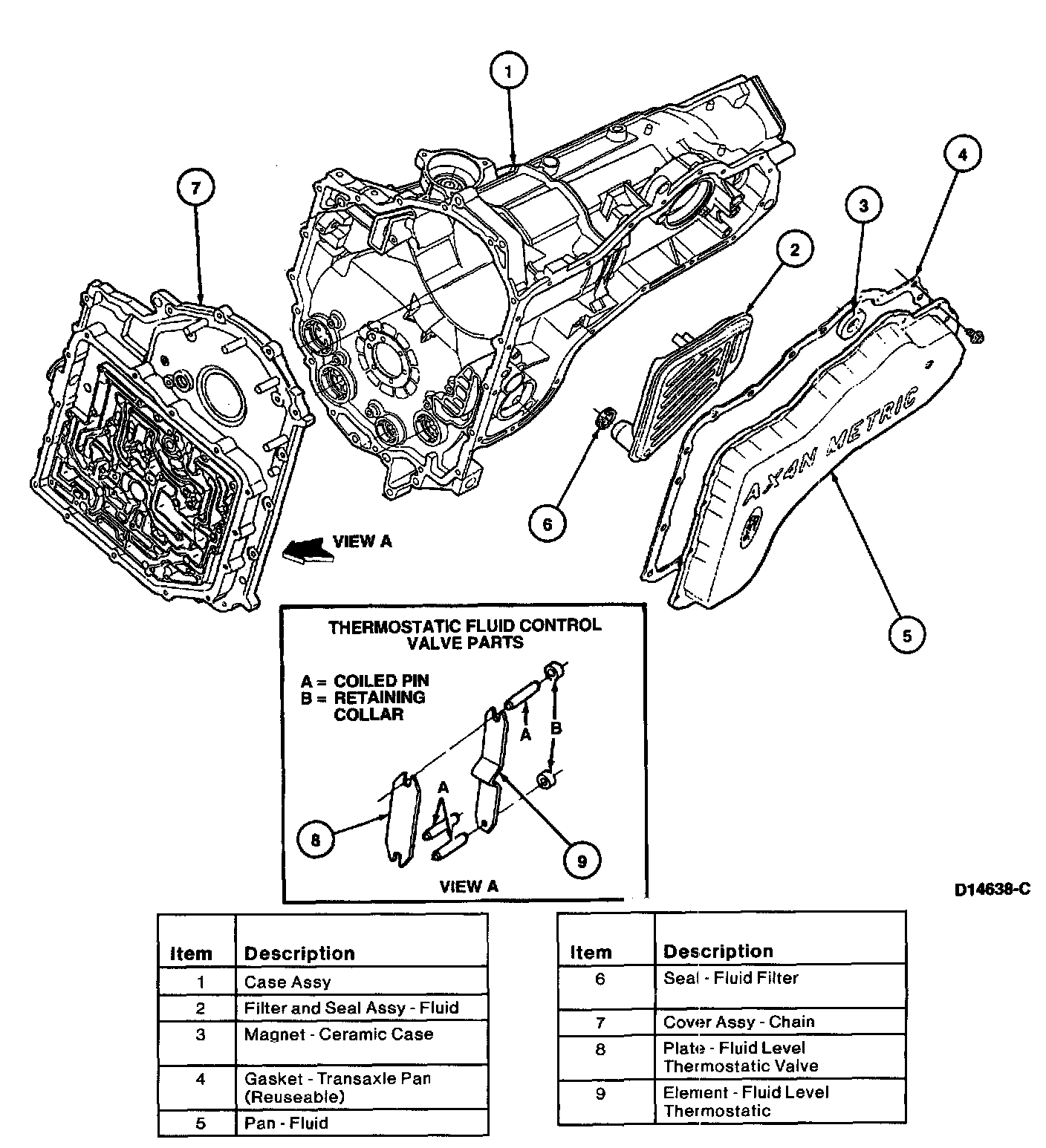 1

7

4

3

2

AX4N METRIC

6

VIEW A

5

THERMOSTATIC FLUID CONTROL VALVE PARTS

A = COILED PIN
B = RETAINING COLLAR

A

B

A

8

9

VIEW A

D14638-C

| Item | Description |
|---|---|
| 1 | Case Assy |
| 2 | Filter and Seal Assy - Fluid |
| 3 | Magnet - Ceramic Case |
| 4 | Gasket - Transaxle Pan (Reuseable) |
| 5 | Pan - Fluid |

| Item | Description |
|---|---|
| 6 | Seal - Fluid Filter |
| 7 | Cover Assy - Chain |
| 8 | Plate - Fluid Level Thermostatic Valve |
| 9 | Element - Fluid Level Thermostatic |