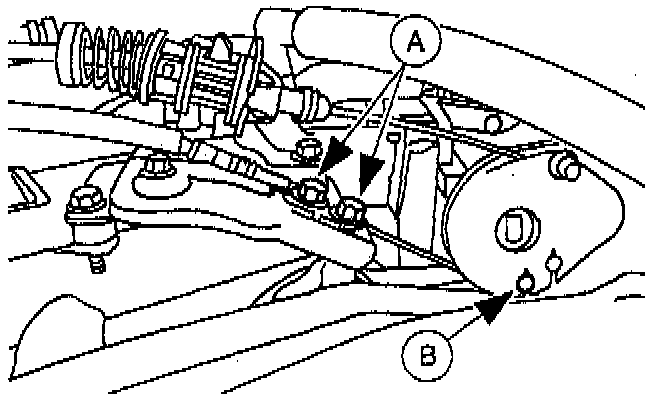 A

B