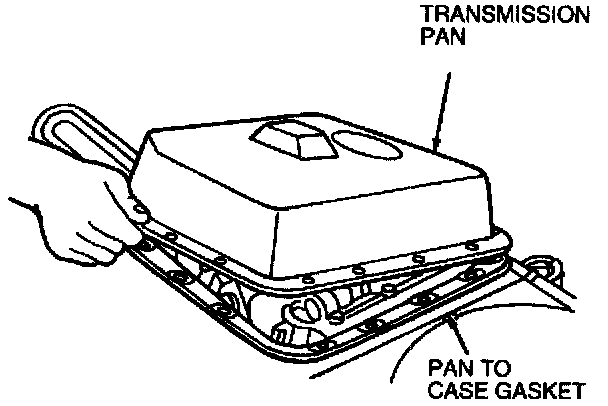 TRANSMISSION PAN

PAN TO CASE GASKET