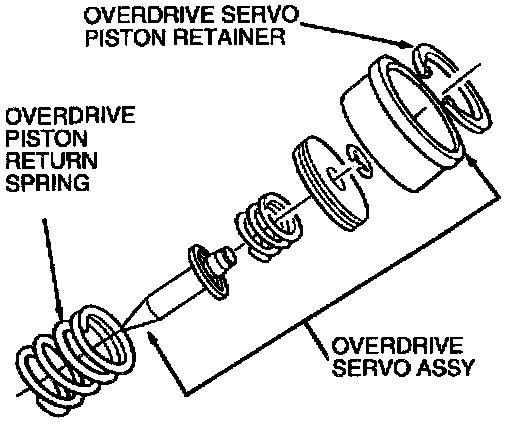 OVERDRIVE SERVO
PISTON RETAINER

OVERDRIVE
PISTON
RETURN
SPRING

OVERDRIVE
SERVO ASSY