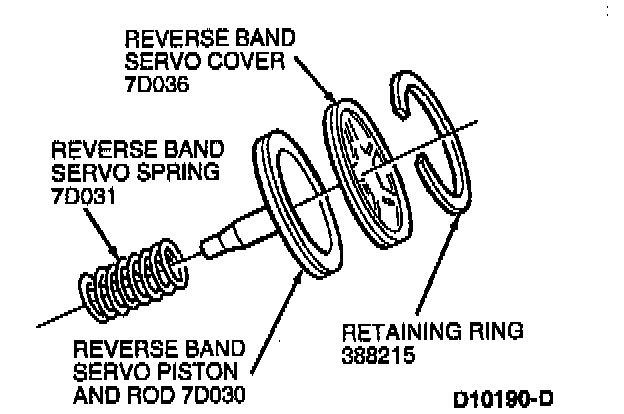 REVERSE BAND SERVO COVER 7D036

REVERSE BAND SERVO SPRING 7D031

REVERSE BAND SERVO PISTON AND ROD 7D030

RETAINING RING 388215

D10190-D