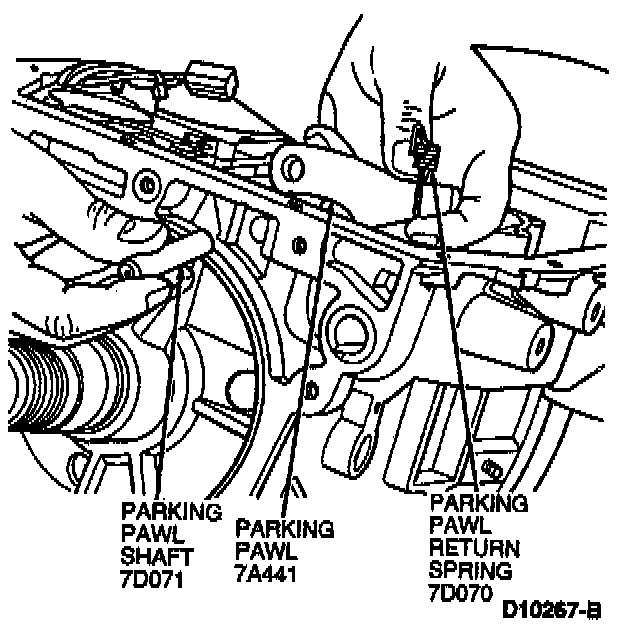 PARKING PAWL SHAFT 7D071

PARKING PAWL 7A441

PARKING PAWL RETURN SPRING 7D070

D10267-B