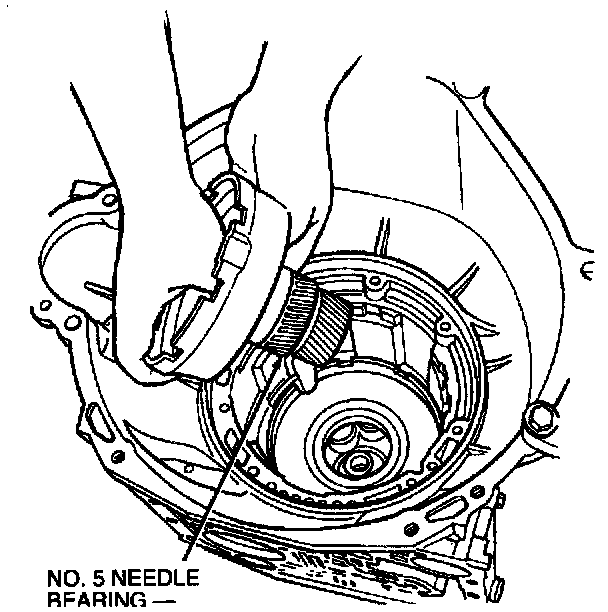 NO. 5 NEEDLE BEARING —