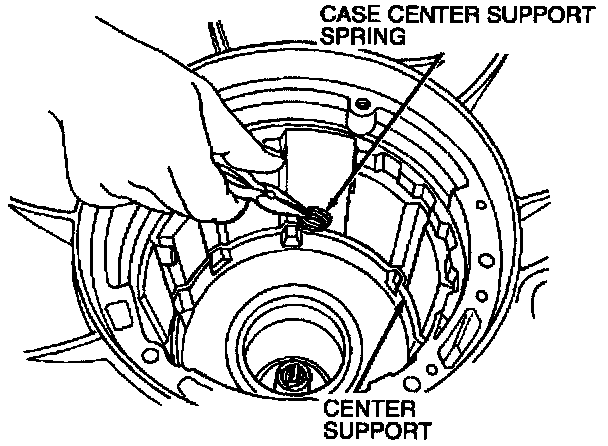 CASE CENTER SUPPORT SPRING

CENTER SUPPORT