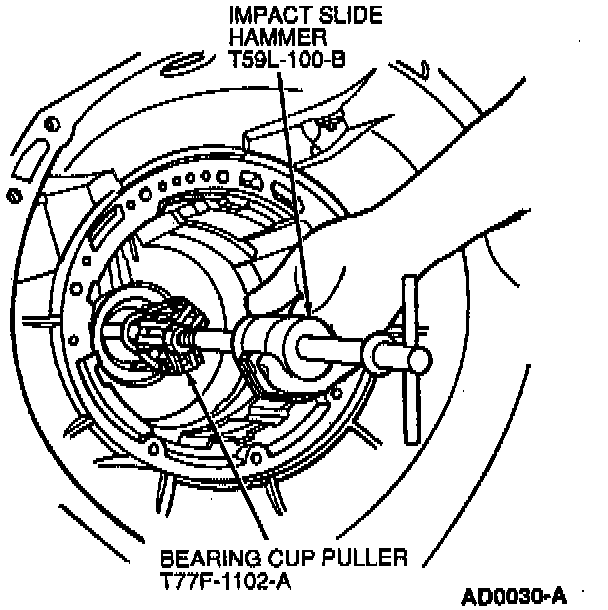 IMPACT SLIDE
HAMMER
T59L-100-B

BEARING CUP PULLER
T77F-1102-A

AD0030-A