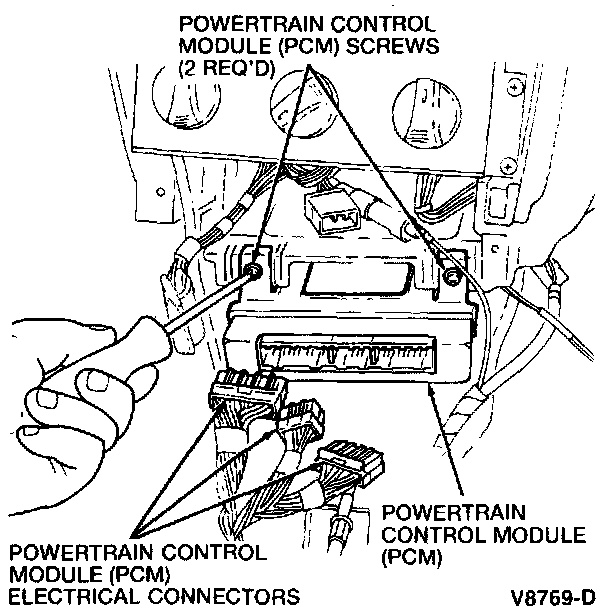 POWERTRAIN CONTROL MODULE (PCM) SCREWS (2 REQ'D)

POWERTRAIN CONTROL MODULE (PCM)

POWERTRAIN CONTROL MODULE (PCM) ELECTRICAL CONNECTORS

V8769-D