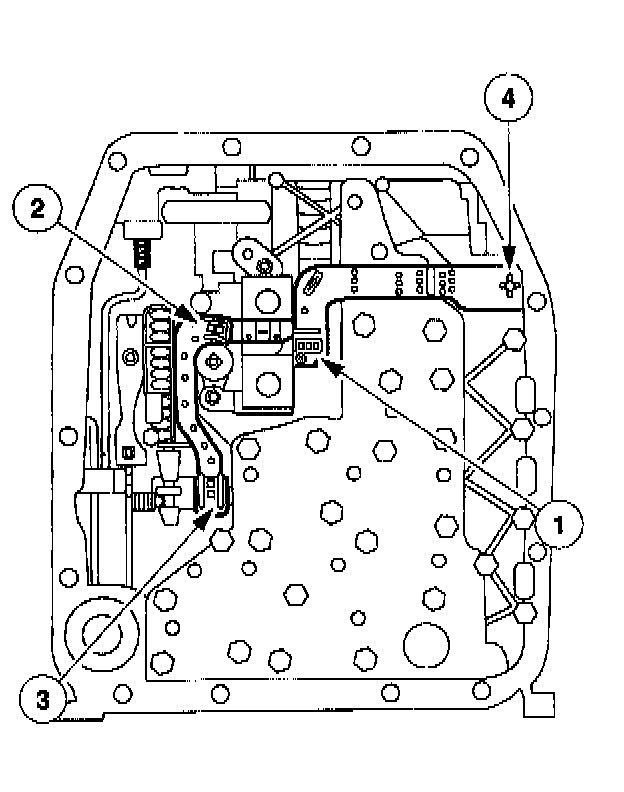 4
2
1
3