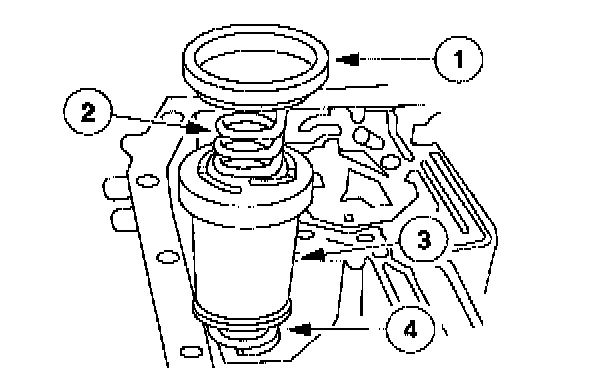 1
2
3
4